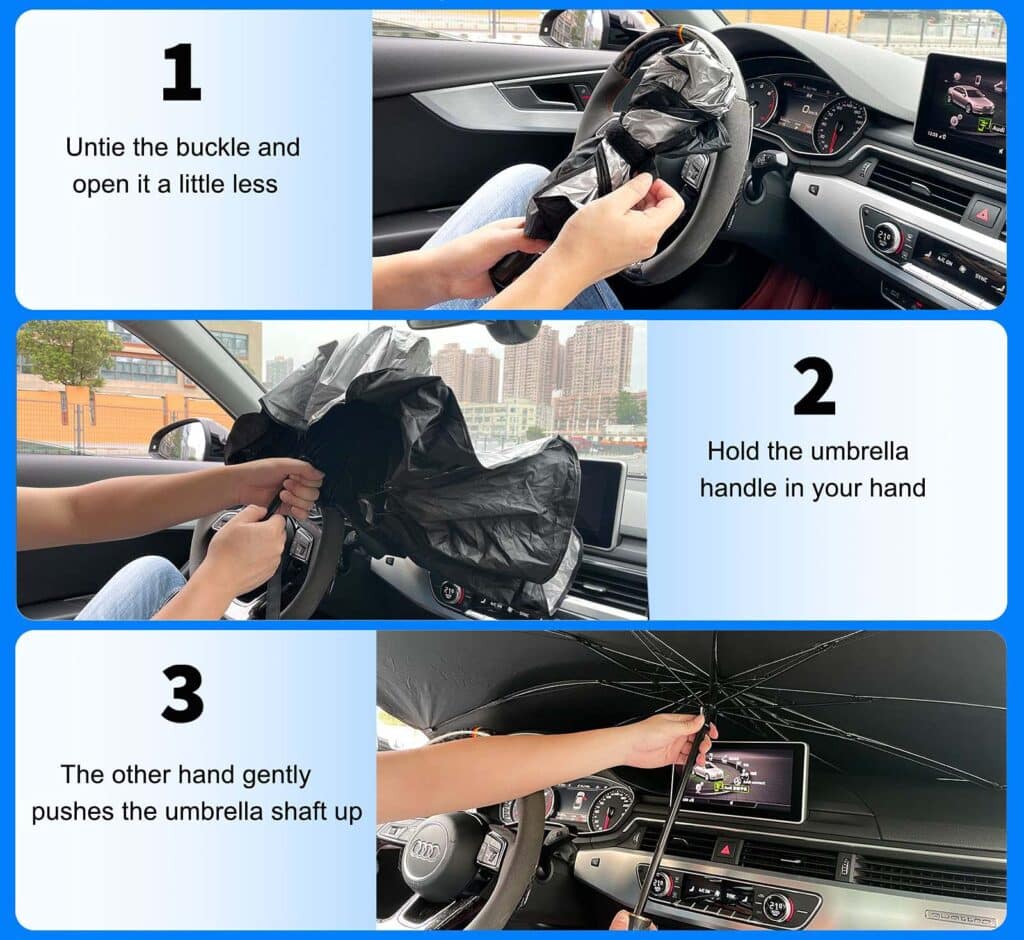 1

Untie the buckle and open it a little less

2

Hold the umbrella handle in your hand

3

The other hand gently pushes the umbrella shaft up